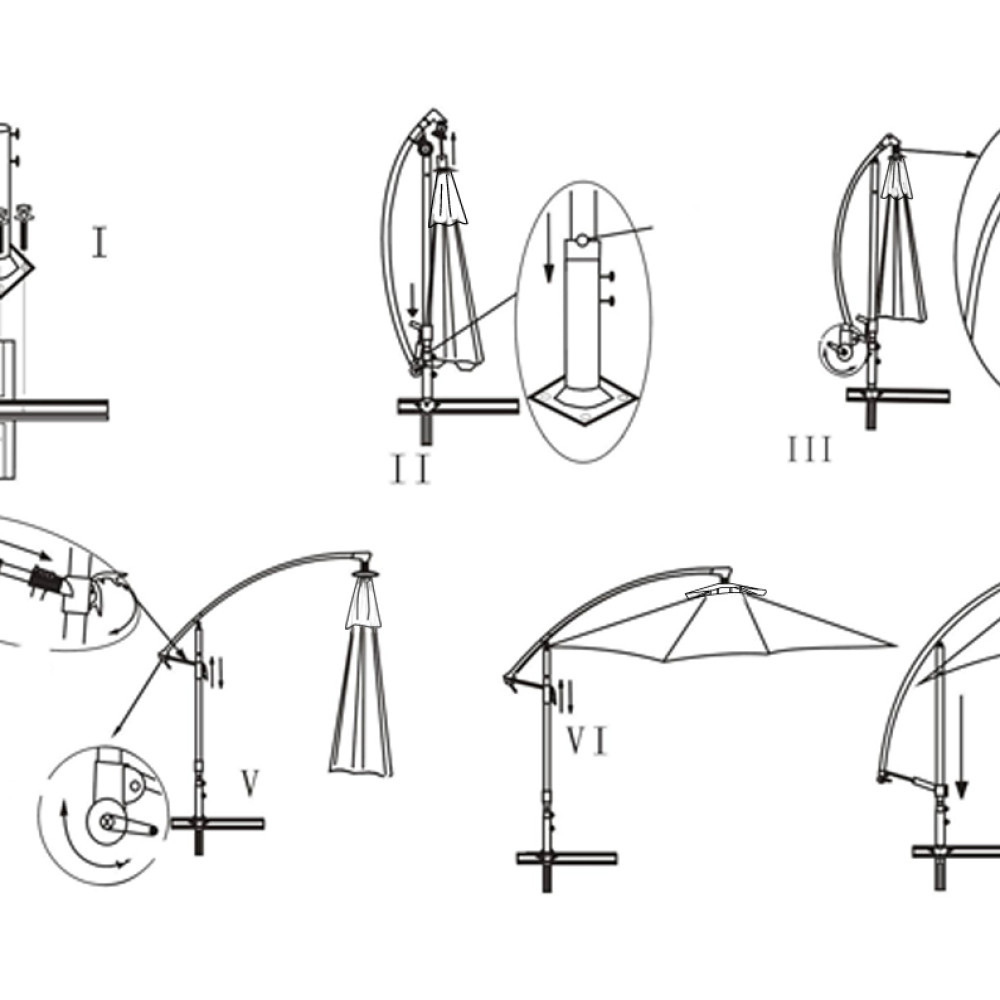 I

II

III

V

VI